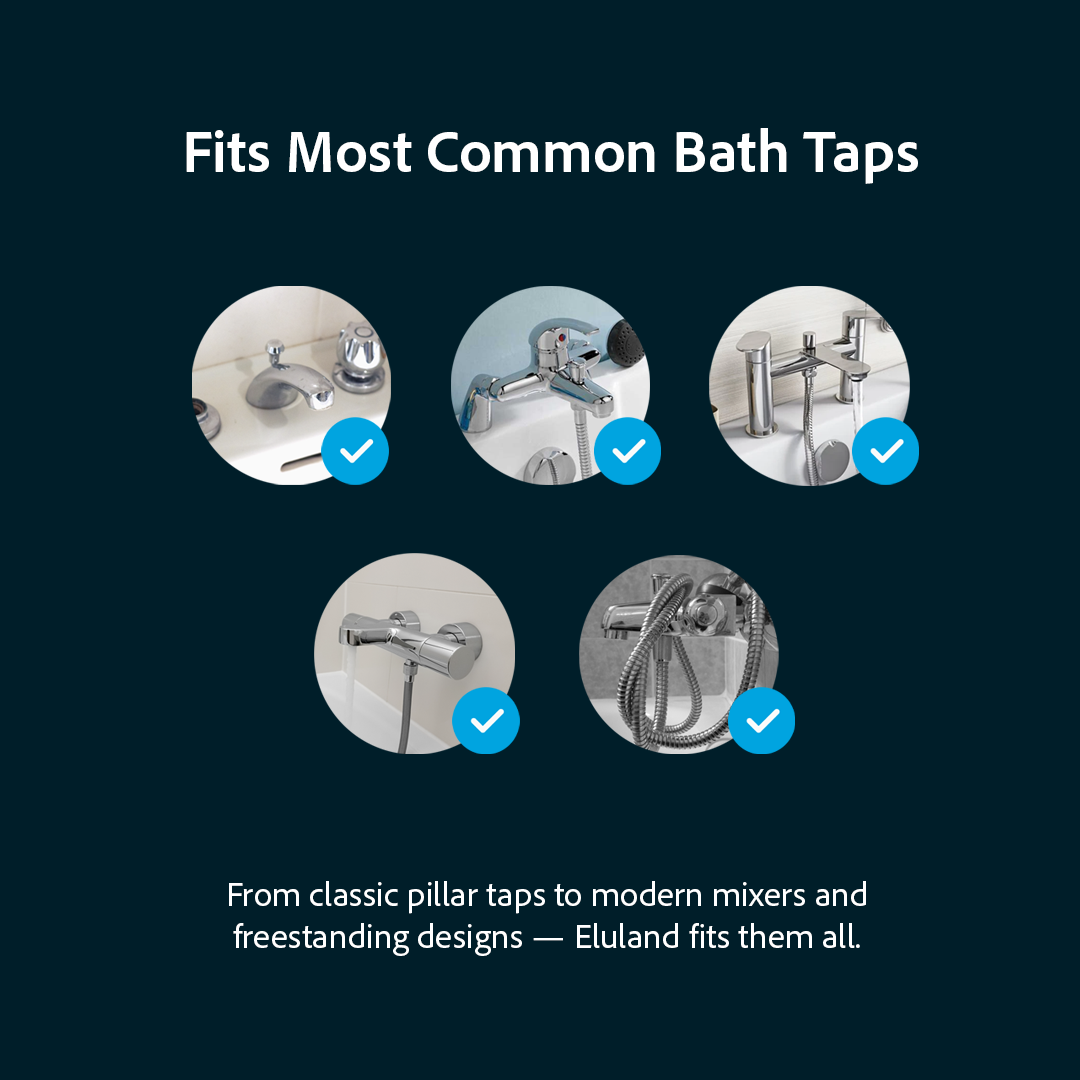 Fits Most Common Bath Taps

From classic pillar taps to modern mixers and freestanding designs — Eluland fits them all.